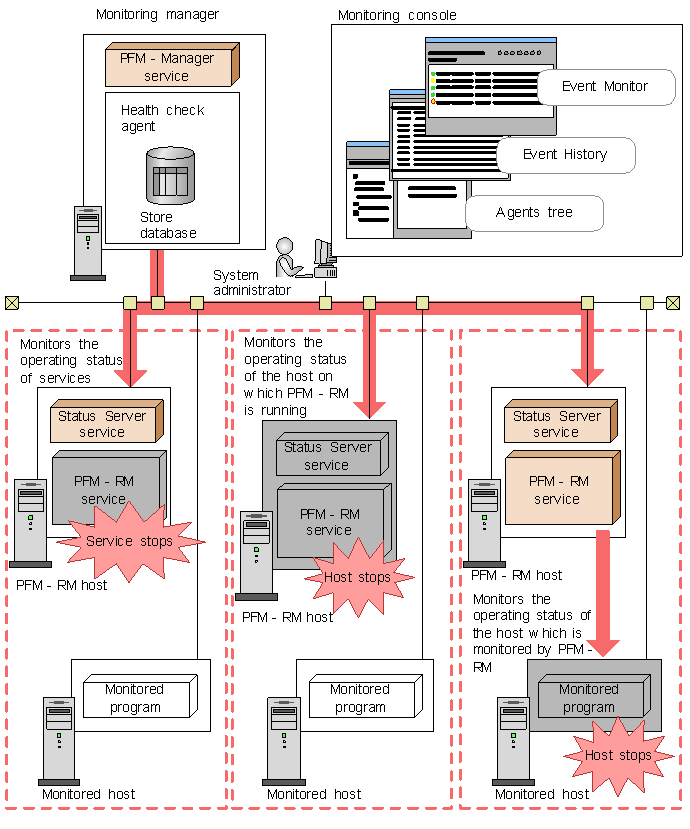 Monitoring manager

PFM - Manager service

Health check agent

Store database

Monitoring console

Event Monitor

Event History

Agents tree

System administrator

Monitors the operating status of services

Status Server service

PFM - RM service

Service stops

PFM - RM host

Monitored program

Monitored host

Monitors the operating status of the host on which PFM - RM is running

Status Server service

PFM - RM service

Host stops

PFM - RM host

Monitored program

Monitored host

Status Server service

PFM - RM service

PFM - RM host

Monitors the operating status of the host which is monitored by PFM - RM

Monitored program

Host stops

Monitored host