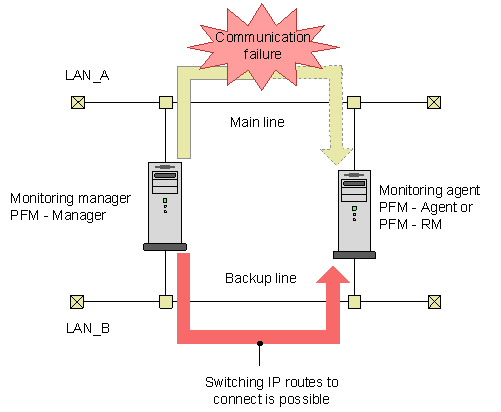 Communication failure

LAN_A

Main line

Monitoring manager
PFM - Manager

Monitoring agent
PFM - Agent or
PFM - RM

Backup line

LAN_B

Switching IP routes to connect is possible