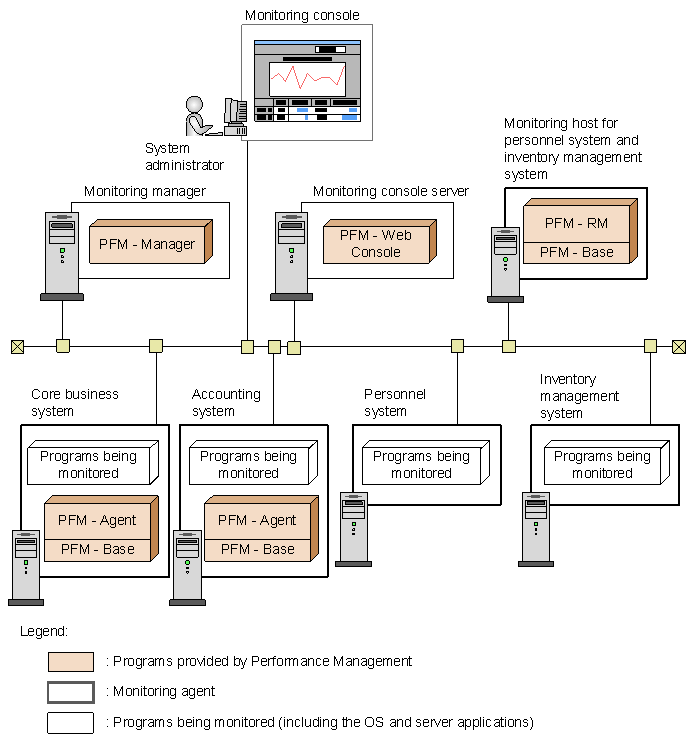 Monitoring console

System administrator

Monitoring host for personnel system and inventory management system

Monitoring manager

PFM - Manager

Monitoring console server

PFM - Web Console

PFM - RM

PFM - Base

Core business system

Programs being monitored

PFM - Agent

PFM - Base

Accounting system

Programs being monitored

PFM - Agent

PFM - Base

Personnel system

Programs being monitored

Inventory management system

Programs being monitored

Legend:

: Programs provided by Performance Management

: Monitoring agent

: Programs being monitored (including the OS and server applications)