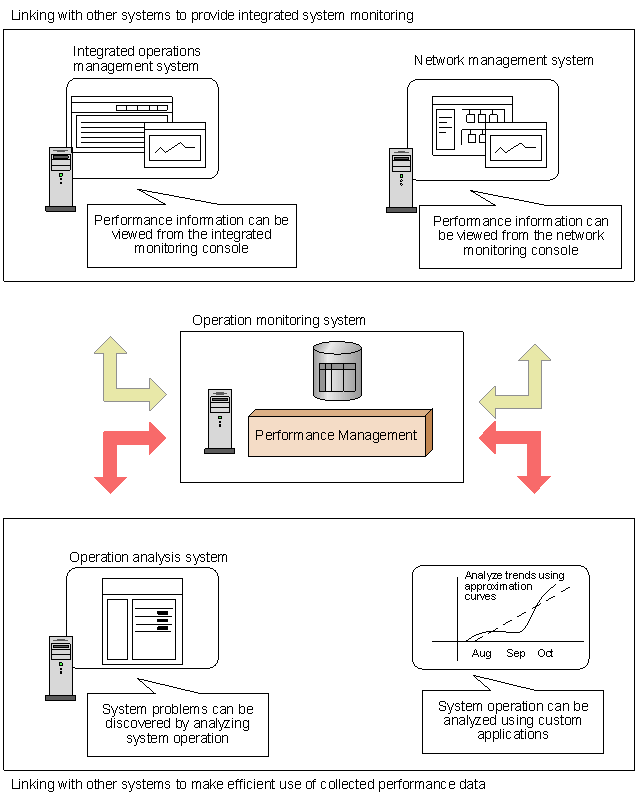 Linking with other systems to provide integrated system monitoring

Integrated operations management system

Performance information can be viewed from the integrated monitoring console

Network management system

Performance information can be viewed from the network monitoring console

Operation monitoring system

Performance Management

Operation analysis system

System problems can be discovered by analyzing system operation

Analyze trends using approximation curves

Aug Sep Oct

System operation can be analyzed using custom applications

Linking with other systems to make efficient use of collected performance data