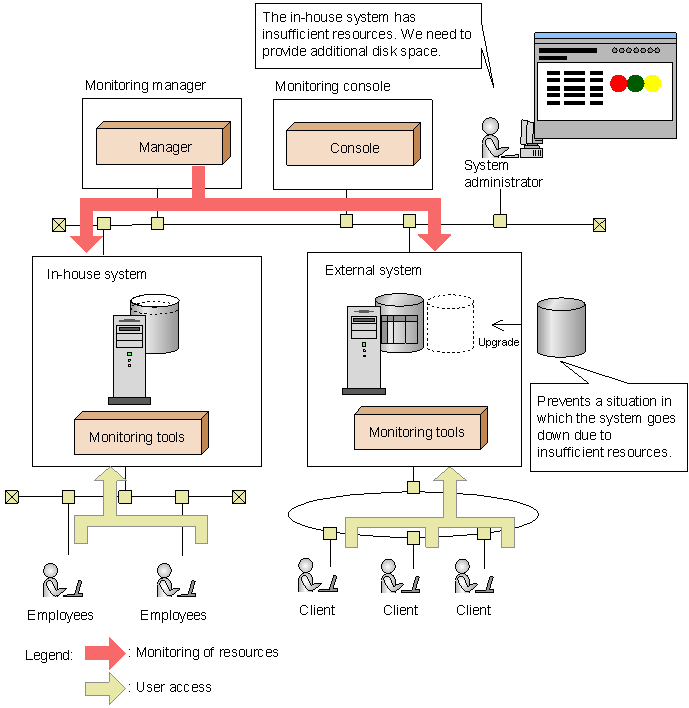 The in-house system has insufficient resources. We need to provide additional disk space.

Monitoring manager

Manager

Monitoring console

Console

System administrator

In-house system

Monitoring tools

External system

Upgrade

Monitoring tools

Prevents a situation in which the system goes down due to insufficient resources.

Employees

Employees

Client

Client

Client

Legend:

: Monitoring of resources

: User access