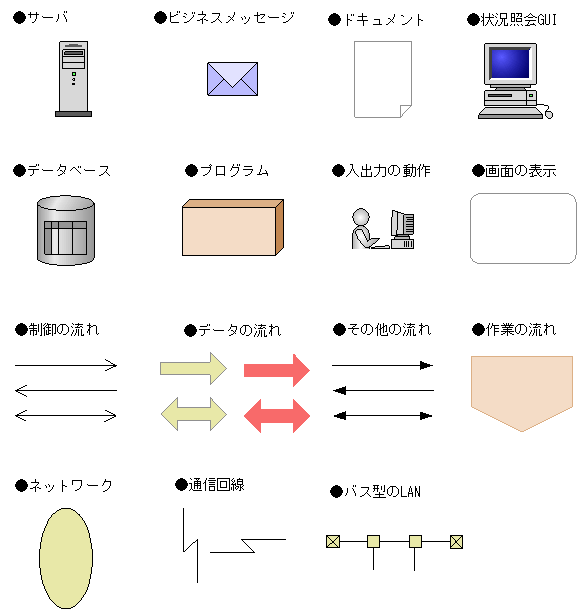 ●サーバ

●ビジネスメッセージ

●ドキュメント

●状況照会GUI

●データベース

●プログラム

●入出力の動作

●画面の表示

●制御の流れ

●データの流れ

●その他の流れ

●作業の流れ

●ネットワーク

●通信回線

●バス型のLAN