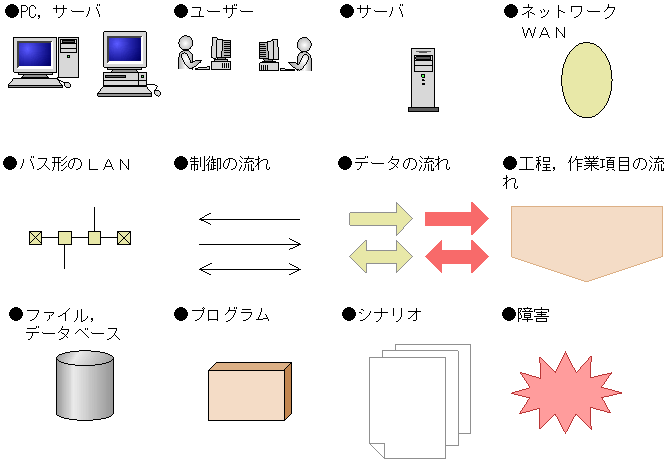 ●PC，サーバ

●ユーザー

●サーバ

●ネットワーク
ＷＡＮ

●バス形のＬＡＮ

●制御の流れ

●データの流れ

●工程，作業項目の流れ

●ファイル，
データベース

●プログラム

●シナリオ

●障害