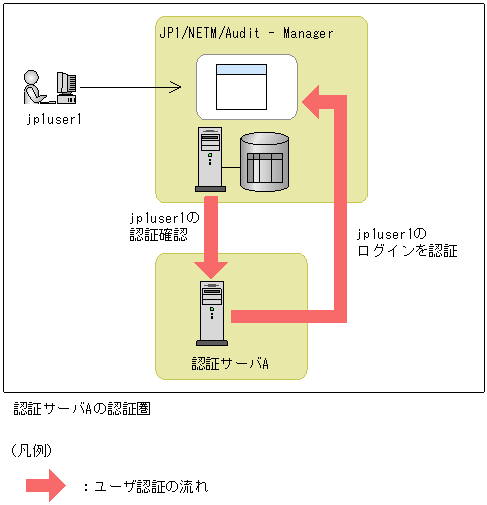 JP1/NETM/Audit - Manager

jp1user1

jp1user1の
認証確認

jp1user1の
ログインを認証

認証サーバA

認証サーバAの認証圏

（凡例）

：ユーザ認証の流れ