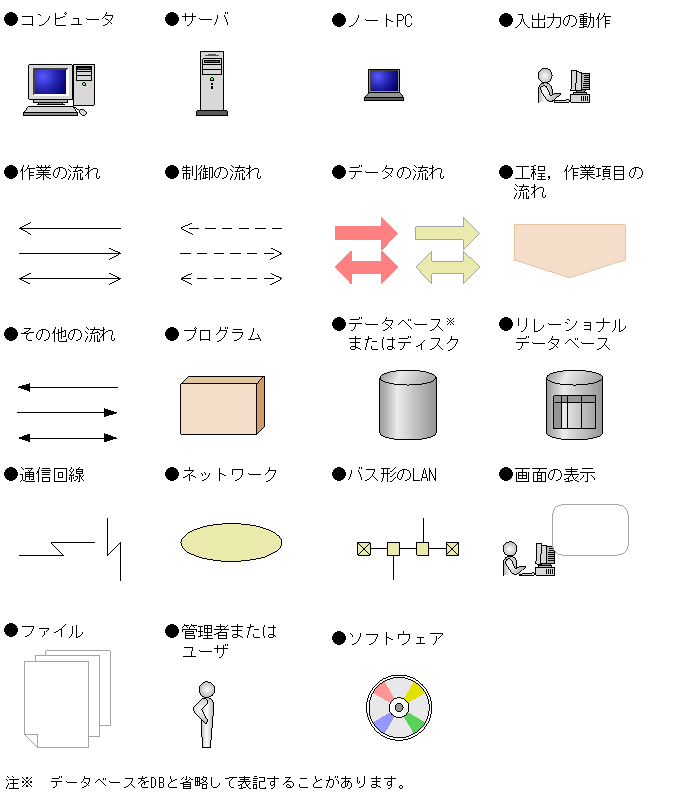 ●コンピュータ

●サーバ

●ノートPC

●入出力の動作

●作業の流れ

●制御の流れ

●データの流れ

●工程，作業項目の流れ

●その他の流れ

●プログラム

●データベース※またはディスク

●リレーショナルデータベース

●通信回線

●ネットワーク

●バス形のLAN

●画面の表示

●ファイル

●管理者またはユーザ

●ソフトウェア

注※　データベースをDBと省略して表記することがあります。