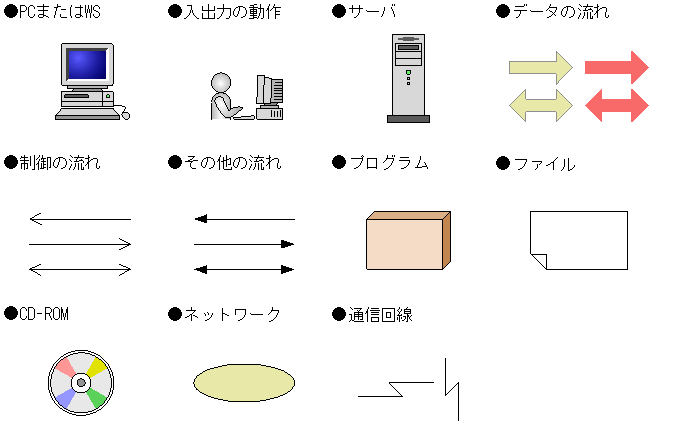 ●PCまたはWS

●入出力の動作

●サーバ

●データの流れ

●制御の流れ

●その他の流れ

●プログラム

●ファイル

●CD-ROM

●ネットワーク

●通信回線