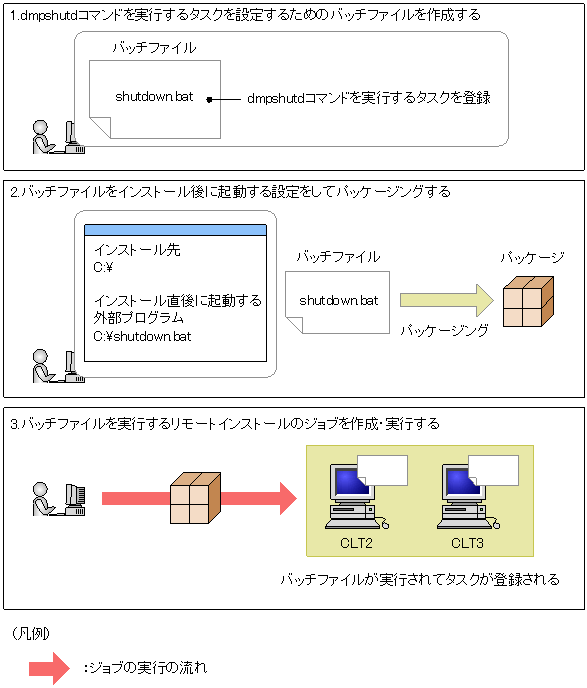 1.dmpshutdコマンドを実行するタスクを設定するためのバッチファイルを作成する

バッチファイル

shutdown.bat

dmpshutdコマンドを実行するタスクを登録

2.バッチファイルをインストール後に起動する設定をしてパッケージングする

インストール先
C:¥

インストール直後に起動する外部プログラム
C:¥shutdown.bat

バッチファイル

shutdown.bat

パッケージング

パッケージ

3.バッチファイルを実行するリモートインストールのジョブを作成・実行する

CLT2

CLT3

バッチファイルが実行されてタスクが登録される

（凡例）

：ジョブの実行の流れ