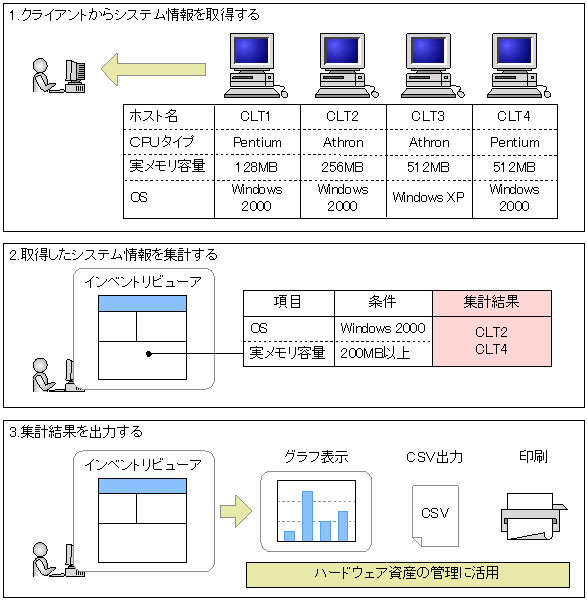 1.クライアントからシステム情報を取得する

| ホスト名 | CLT1 | CLT2 | CLT3 | CLT4 |
|---|---|---|---|---|
| CPUタイプ | Pentium | Athron | Athron | Pentium |
| 実メモリ容量 | 128MB | 256MB | 512MB | 512MB |
| OS | Windows 2000 | Windows 2000 | Windows XP | Windows 2000 |

2.取得したシステム情報を集計する

インベントリビューア

| 項目 | 条件 | 集計結果 |
|---|---|---|
| OS | Windows 2000 | CLT2 CLT4 |
| 実メモリ容量 | 200MB以上 | |

3.集計結果を出力する

インベントリビューア

グラフ表示

CSV出力

CSV

印刷

ハードウェア資産の管理に活用