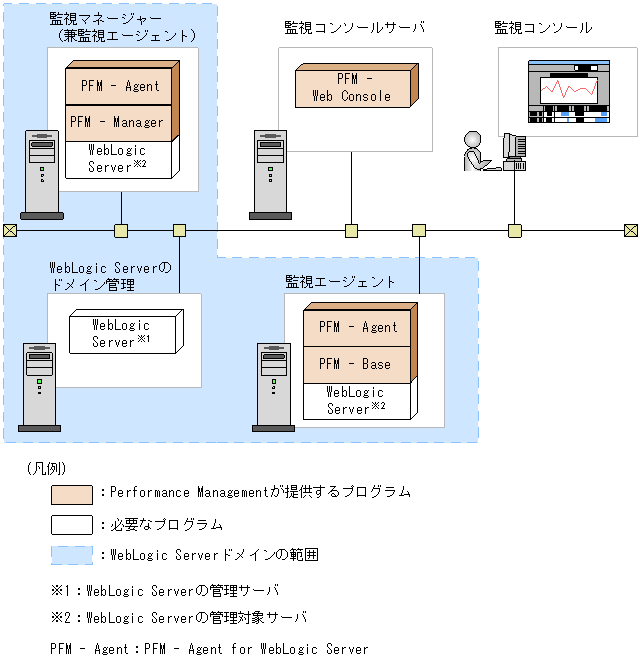 監視マネージャー
（兼監視エージェント）

PFM - Agent

PFM - Manager

WebLogic Server※2

監視コンソールサーバ

PFM - Web Console

監視コンソール

WebLogic Serverのドメイン管理

WebLogic Server※1

監視エージェント

PFM - Agent

PFM - Base

WebLogic Server※2

（凡例）

：Performance Managementが提供するプログラム

：必要なプログラム

：WebLogic Serverドメインの範囲

※1：WebLogic Serverの管理サーバ

※2：WebLogic Serverの管理対象サーバ

PFM - Agent：PFM - Agent for WebLogic Server