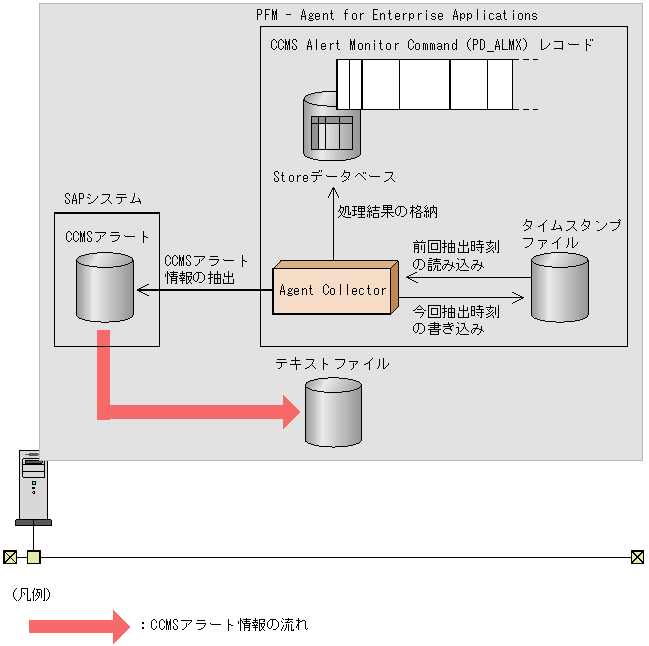 PFM - Agent for Enterprise Applications

CCMS Alert Monitor Command (PD_ALMX) レコード

Storeデータベース

処理結果の格納

SAPシステム

CCMSアラート

CCMSアラート情報の抽出

Agent Collector

タイムスタンプファイル

前回抽出時刻の読み込み

今回抽出時刻の書き込み

テキストファイル

(凡例)

：CCMSアラート情報の流れ