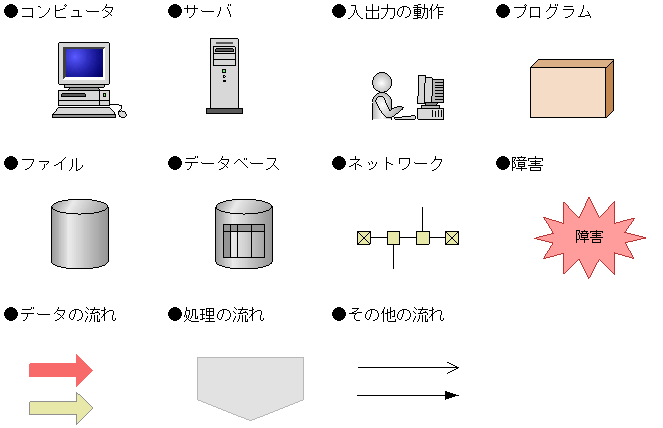 ●コンピュータ

●サーバ

●入出力の動作

●プログラム

●ファイル

●データベース

●ネットワーク

●障害

障害

●データの流れ

●処理の流れ

●その他の流れ