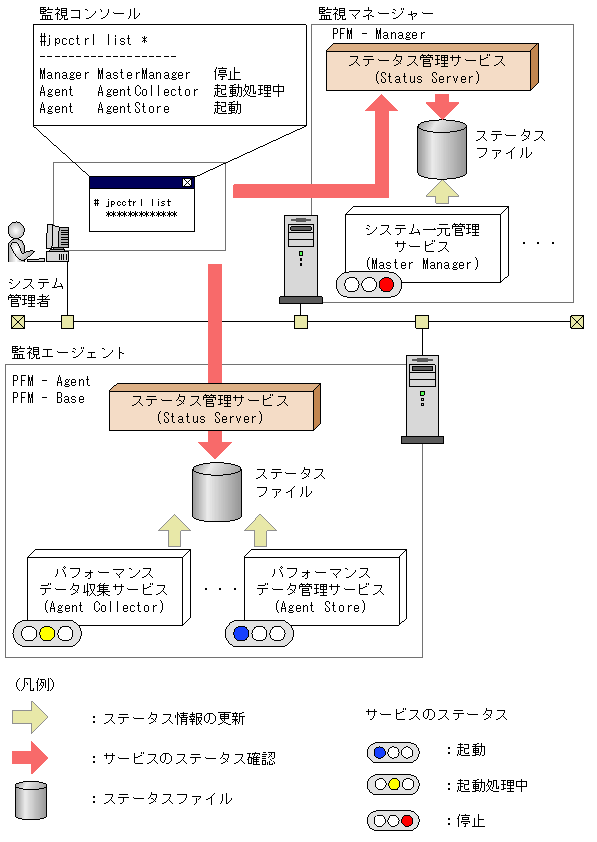 監視コンソール

#jpcctrl list *
--------------------
Manager MasterManager 停止
Agent AgentCollector 起動処理中
Agent AgentStore 起動

# jpcctrl list
************

システム管理者

監視マネージャー
PFM - Manager
ステータス管理サービス
(Status Server)
ステータスファイル
システム一元管理サービス
(Master Manager)
・・・

監視エージェント
PFM - Agent
PFM - Base
ステータス管理サービス
(Status Server)
ステータスファイル
パフォーマンスデータ収集サービス
(Agent Collector)
・・・
パフォーマンスデータ管理サービス
(Agent Store)

(凡例)
：ステータス情報の更新
：サービスのステータス確認
：ステータスファイル

サービスのステータス
：起動
：起動処理中
：停止