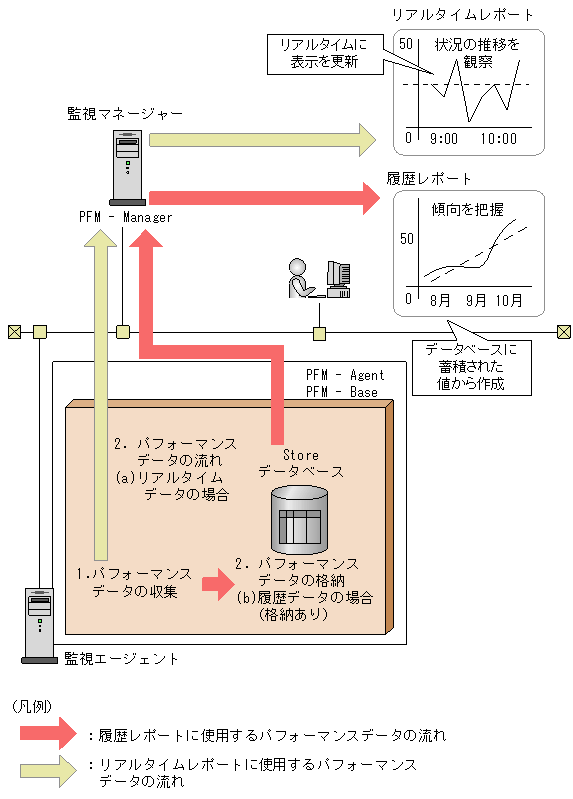 リアルタイムレポート

リアルタイムに表示を更新

50

状況の推移を観察

0 9:00 10:00

監視マネージャー

PFM - Manager

履歴レポート

傾向を把握

50

0 8月 9月 10月

データベースに蓄積された値から作成

PFM - Agent
PFM - Base

2. パフォーマンスデータの流れ
(a)リアルタイムデータの場合

Store
データベース

1.パフォーマンスデータの収集

2. パフォーマンスデータの格納
(b)履歴データの場合
(格納あり)

監視エージェント

(凡例)

：履歴レポートに使用するパフォーマンスデータの流れ

：リアルタイムレポートに使用するパフォーマンスデータの流れ