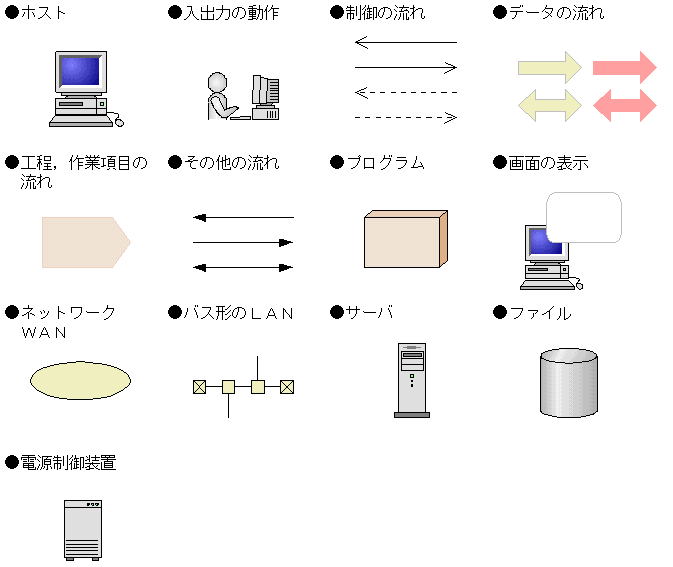 ●ホスト

●入出力の動作

●制御の流れ

●データの流れ

●工程，作業項目の流れ

●その他の流れ

●プログラム

●画面の表示

●ネットワーク
ＷＡＮ

●バス形のＬＡＮ

●サーバ

●ファイル

●電源制御装置