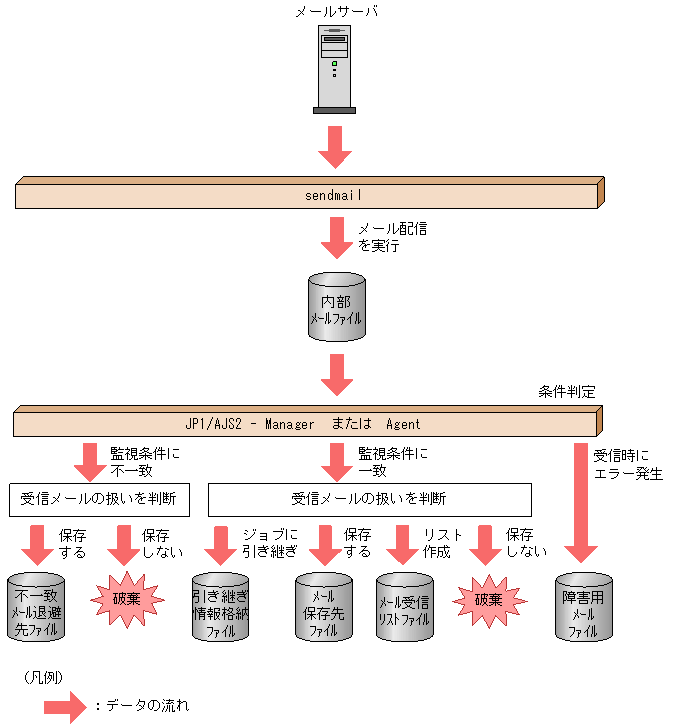 メールサーバ

sendmail

メール配信を実行

内部メールファイル

条件判定

JP1/AJS2 - Manager または Agent

監視条件に不一致

監視条件に一致

受信時にエラー発生

受信メールの扱いを判断

受信メールの扱いを判断

保存する

保存しない

ジョブに引き継ぎ

保存する

リスト作成

保存しない

不一致メール退避先ファイル

破棄

引き継ぎ情報格納ファイル

メール保存先ファイル

メール受信リストファイル

破棄

障害用メールファイル

（凡例）

：データの流れ