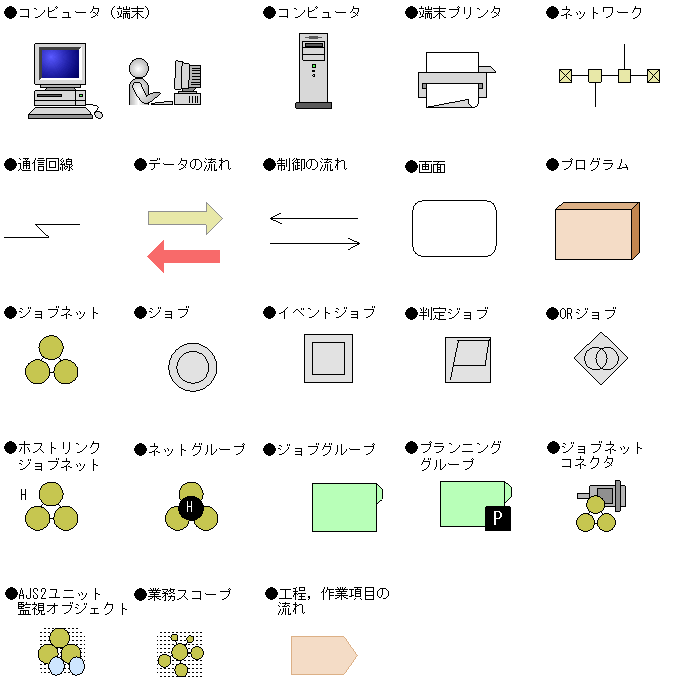 ●コンピュータ（端末）

●コンピュータ

●端末プリンタ

●ネットワーク

●通信回線

●データの流れ

●制御の流れ

●画面

●プログラム

●ジョブネット

●ジョブ

●イベントジョブ

●判定ジョブ

●ORジョブ

●ホストリンクジョブネット

H

●ネットグループ

H

●ジョブグループ

●プランニンググループ

P

●ジョブネットコネクタ

●AJS2ユニット監視オブジェクト

●業務スコープ

●工程，作業項目の流れ