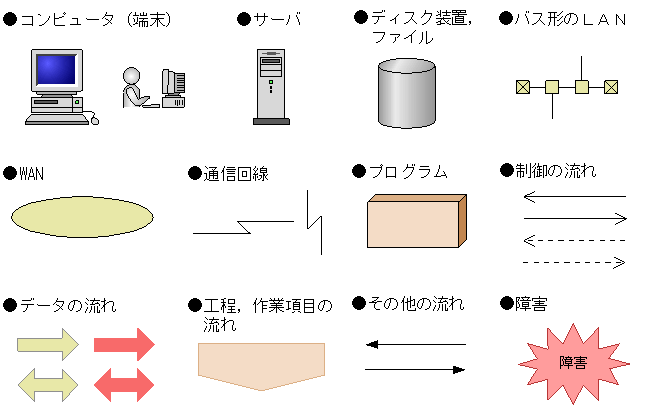 ●コンピュータ（端末）

●サーバ

●ディスク装置，ファイル

●バス形のＬＡＮ

●WAN

●通信回線

●プログラム

●制御の流れ

●データの流れ

●工程，作業項目の流れ

●その他の流れ

●障害

障害