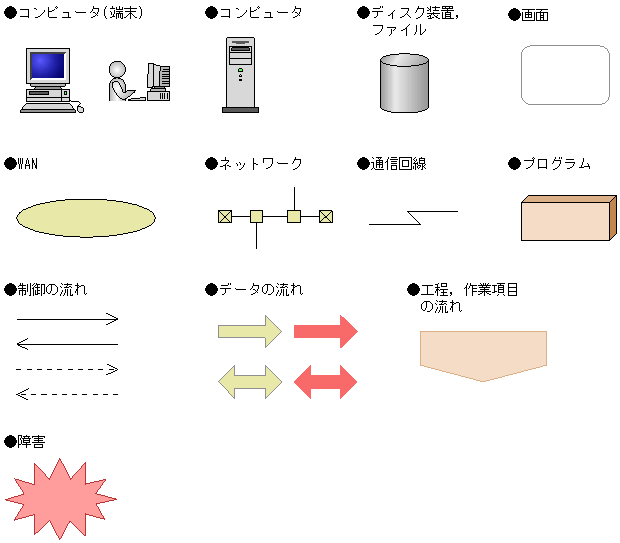 ●コンピュータ（端末）

●コンピュータ

●ディスク装置，ファイル

●画面

●WAN

●ネットワーク

●通信回線

●プログラム

●制御の流れ

●データの流れ

●工程，作業項目の流れ

●障害