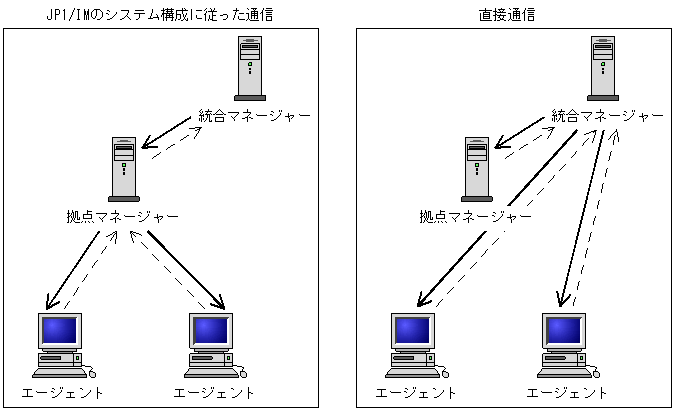 JP1/IMのシステム構成に従った通信

統合マネージャー

拠点マネージャー

エージェント

エージェント

直接通信

統合マネージャー

拠点マネージャー

エージェント

エージェント