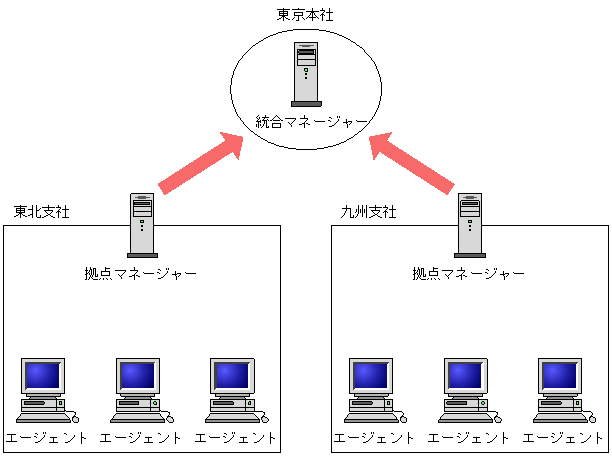 東京本社

統合マネージャー

東北支社

拠点マネージャー

エージェント エージェント エージェント

九州支社

拠点マネージャー

エージェント エージェント エージェント