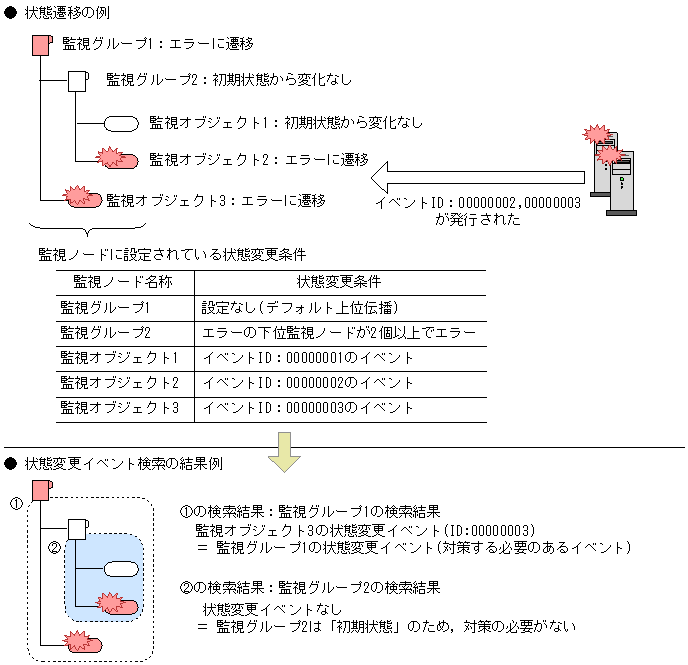 ● 状態遷移の例

監視グループ1：エラーに遷移

監視グループ2：初期状態から変化なし

監視オブジェクト1：初期状態から変化なし

監視オブジェクト2：エラーに遷移

監視オブジェクト3：エラーに遷移

イベントID：00000002,00000003
が発行された

監視ノードに設定されている状態変更条件

| 監視ノード名称 | 状態変更条件 |
|---|---|
| 監視グループ1 | 設定なし（デフォルト上位伝播） |
| 監視グループ2 | エラーの下位監視ノードが2個以上でエラー |
| 監視オブジェクト1 | イベントID：00000001のイベント |
| 監視オブジェクト2 | イベントID：00000002のイベント |
| 監視オブジェクト3 | イベントID：00000003のイベント |

● 状態変更イベント検索の結果例

①

②

①の検索結果：監視グループ1の検索結果
監視オブジェクト3の状態変更イベント（ID:00000003）
＝ 監視グループ1の状態変更イベント（対策する必要のあるイベント）

②の検索結果：監視グループ2の検索結果
状態変更イベントなし
＝ 監視グループ2は「初期状態」のため，対策の必要がない