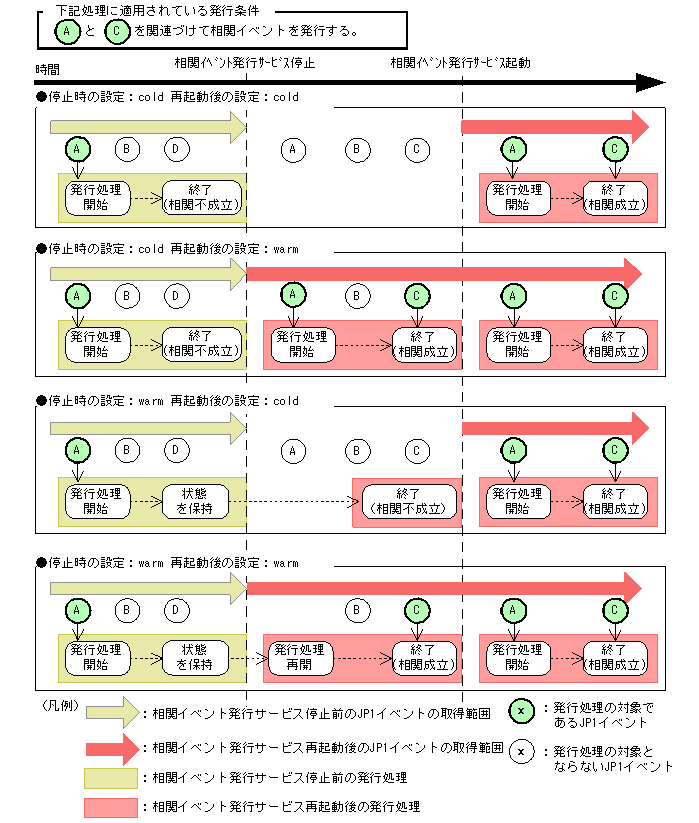 下記処理に適用されている発行条件
A と C を関連づけて相関イベントを発行する。

時間
相関ｲﾍﾞﾝﾄ発行ｻｰﾋﾞｽ停止
相関ｲﾍﾞﾝﾄ発行ｻｰﾋﾞｽ起動

●停止時の設定：cold 再起動後の設定：cold
A B D A B C A C
発行処理開始 終了(相関不成立) 発行処理開始 終了(相関成立)

●停止時の設定：cold 再起動後の設定：warm
A B D A B C A C
発行処理開始 終了(相関不成立) 発行処理開始 終了(相関成立) 発行処理開始 終了(相関成立)

●停止時の設定：warm 再起動後の設定：cold
A B D A B C A C
発行処理開始 状態を保持 終了(相関不成立) 発行処理開始 終了(相関成立)

●停止時の設定：warm 再起動後の設定：warm
A B D B C A C
発行処理開始 状態を保持 発行処理再開 終了(相関成立) 発行処理開始 終了(相関成立)

(凡例)
：相関イベント発行サービス停止前のJP1イベントの取得範囲
：相関イベント発行サービス再起動後のJP1イベントの取得範囲
：相関イベント発行サービス停止前の発行処理
：相関イベント発行サービス再起動後の発行処理
x ：発行処理の対象であるJP1イベント
x ：発行処理の対象とならないJP1イベント