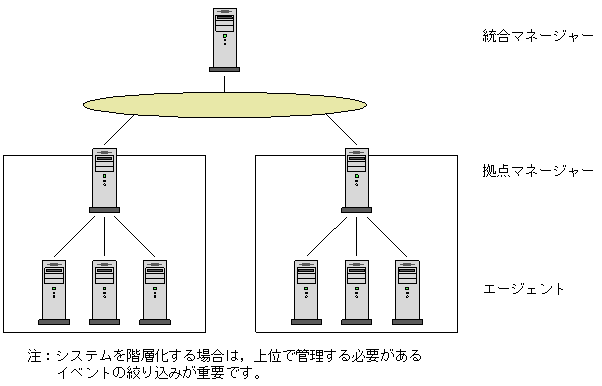 統合マネージャー

拠点マネージャー

エージェント

注：システムを階層化する場合は，上位で管理する必要があるイベントの絞り込みが重要です。