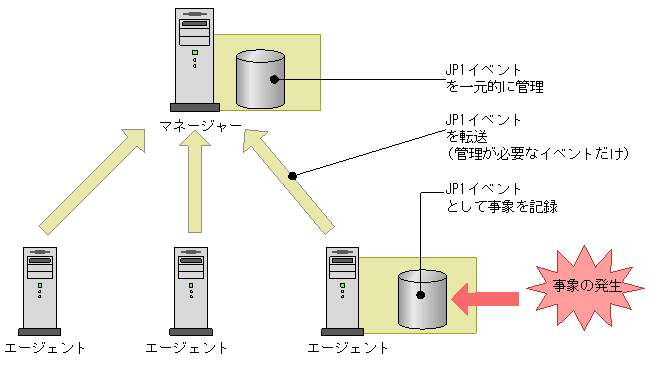 JP1イベント
を一元的に管理

マネージャー

JP1イベント
を転送
（管理が必要なイベントだけ）

JP1イベント
として事象を記録

事象の発生

エージェント

エージェント

エージェント