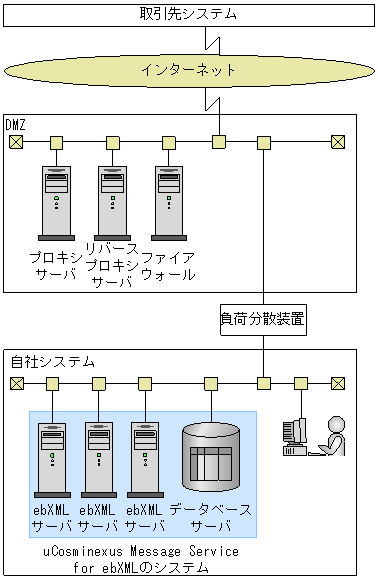 取引先システム

インターネット

DMZ

プロキシサーバ

リバースプロキシサーバ

ファイアウォール

負荷分散装置

自社システム

ebXMLサーバ

ebXMLサーバ

ebXMLサーバ

データベースサーバ

uCosminexus Message Service for ebXMLのシステム