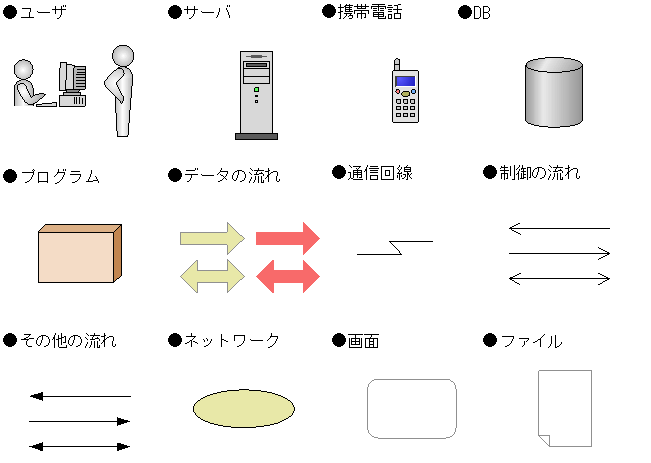 ●ユーザ ●サーバ ●携帯電話 ●DB

●プログラム ●データの流れ ●通信回線 ●制御の流れ

●その他の流れ ●ネットワーク ●画面 ●ファイル