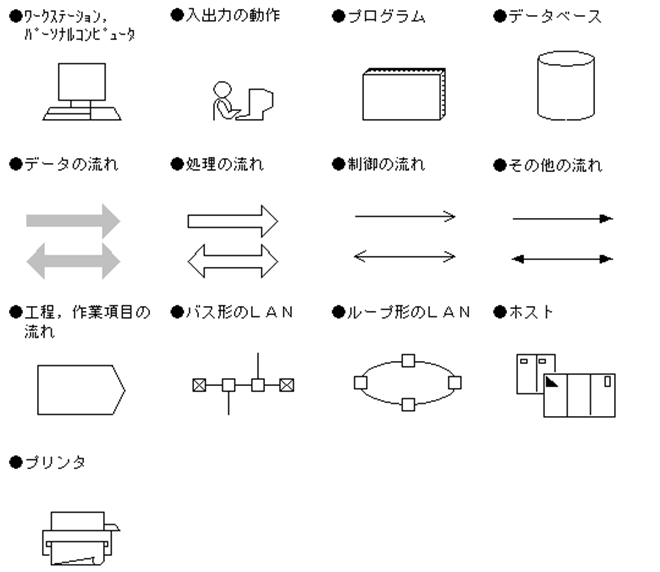 ●ﾜｰｸｽﾃｰｼｮﾝ，ﾊﾟｰｿﾅﾙｺﾝﾋﾟｭｰﾀ

●入出力の動作

●プログラム

●データベース

●データの流れ

●処理の流れ

●制御の流れ

●その他の流れ

●工程，作業項目の流れ

●バス形のＬＡＮ

●ループ形のＬＡＮ

●ホスト

●プリンタ