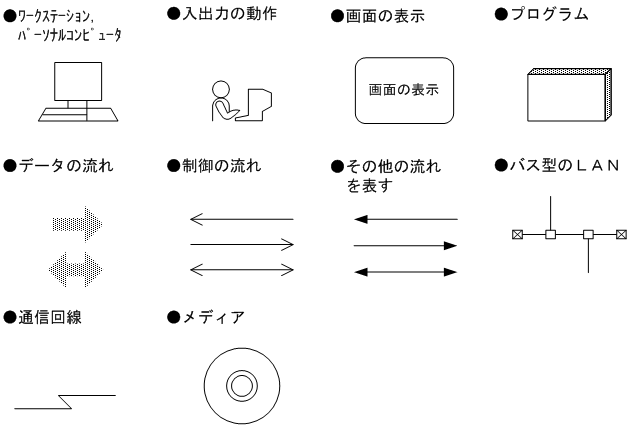 ●ワークステーション,
パーソナルコンピュータ

●入出力の動作

●画面の表示

画面の表示

●プログラム

●データの流れ

●制御の流れ

●その他の流れを表す

●バス型のＬＡＮ

●通信回線

●メディア