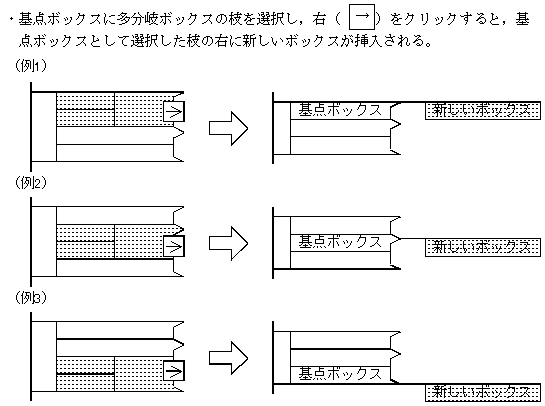 ・基点ボックスに多分岐ボックスの枝を選択し，右（ → ）をクリックすると，基点ボックスとして選択した枝の右に新しいボックスが挿入される。

（例1）

→

基点ボックス

新しいボックス

（例2）

→

基点ボックス

新しいボックス

（例3）

→

基点ボックス

新しいボックス