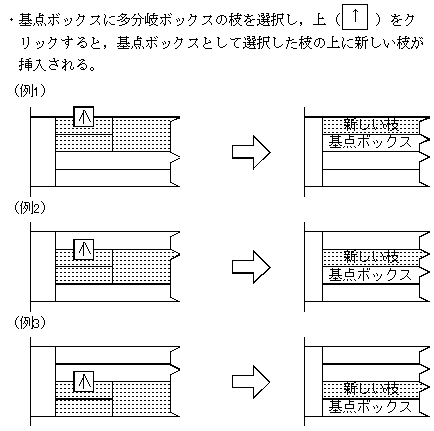 ・基点ボックスに多分岐ボックスの枝を選択し，上（ ↑ ）をクリックすると，基点ボックスとして選択した枝の上に新しい枝が挿入される。

(例1)

↑

新しい枝
基点ボックス

(例2)

↑

新しい枝
基点ボックス

(例3)

↑

新しい枝
基点ボックス