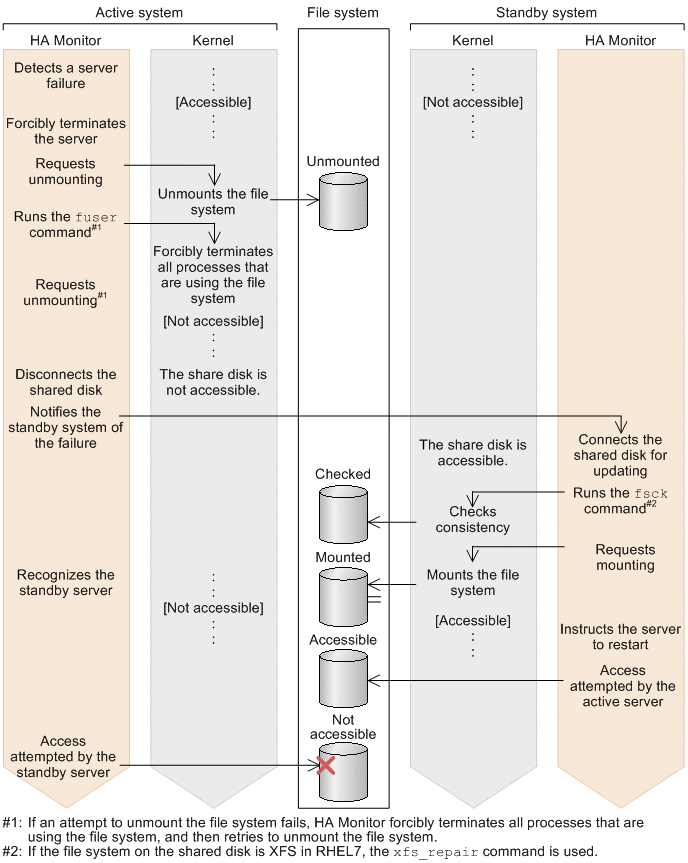 Active system

File system

Standby system

HA Monitor

Kernel

Kernel

HA Monitor

Detects a server failure

Forcibly terminates the server

Requests unmounting

Runs the fuser command$^{\#1}$

Requests unmounting$^{\#1}$

Disconnects the shared disk

Notifies the standby system of the failure

Recognizes the standby server

Access attempted by the standby server

[Accessible]

Unmounts the file system

Forcibly terminates all processes that are using the file system

[Not accessible]

The share disk is not accessible.

[Not accessible]

Unmounted

Checked

Mounted

Accessible

Not accessible

[Not accessible]

The share disk is accessible.

Checks consistency

Mounts the file system

[Accessible]

Connects the shared disk for updating

Runs the fsck command$^{\#2}$

Requests mounting

Instructs the server to restart

Access attempted by the active server

#1: If an attempt to unmount the file system fails, HA Monitor forcibly terminates all processes that are using the file system, and then retries to unmount the file system.
#2: If the file system on the shared disk is XFS in RHEL7, the xfs_repair command is used.