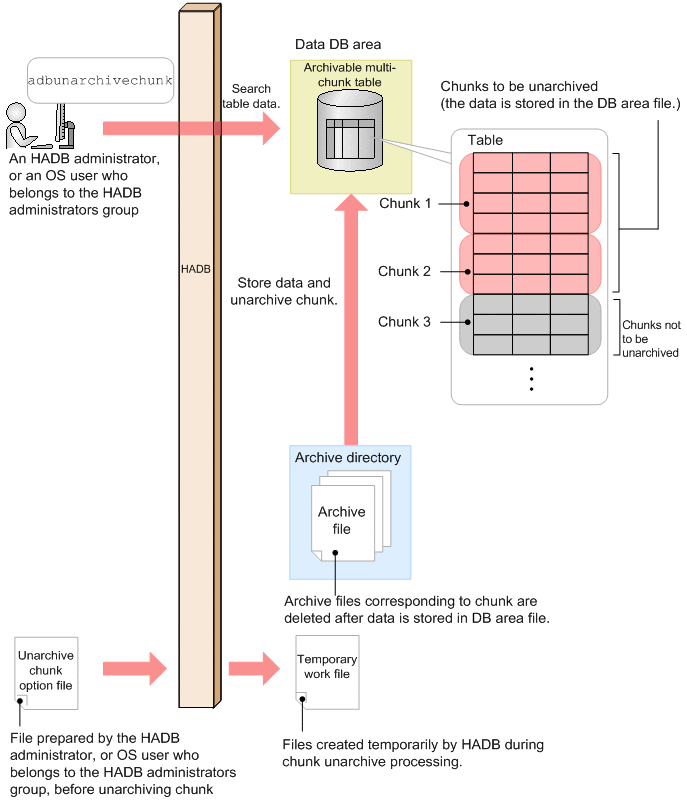 adbunarchivechunk

An HADB administrator, or an OS user who belongs to the HADB administrators group

Search table data.

HADB

Data DB area

Archivable multi-chunk table

Chunks to be unarchived (the data is stored in the DB area file.)

Table

Chunk 1

Chunk 2

Chunk 3

Chunks not to be unarchived

Store data and unarchive chunk.

Archive directory

Archive file

Archive files corresponding to chunk are deleted after data is stored in DB area file.

Unarchive chunk option file

File prepared by the HADB administrator, or OS user who belongs to the HADB administrators group, before unarchiving chunk

Temporary work file

Files created temporarily by HADB during chunk unarchive processing.