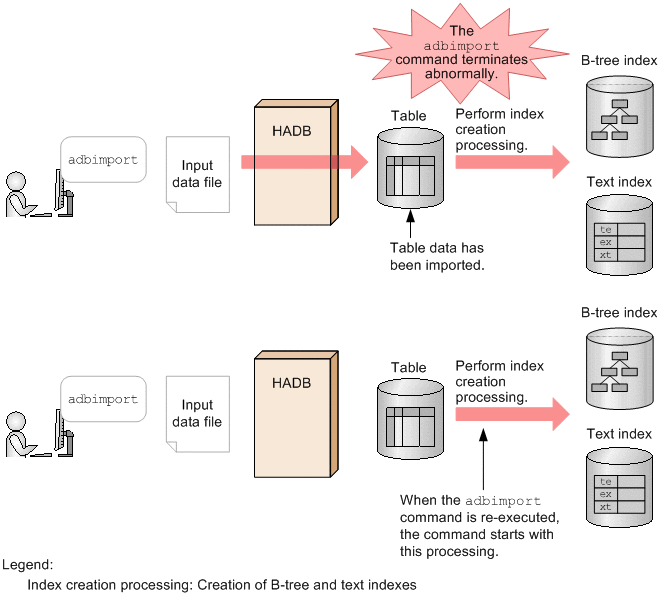 The adbimport command terminates abnormally.

B-tree index

adbimport

Input data file

HADB

Table

Perform index creation processing.

Text index

te
ex
xt

Table data has been imported.

B-tree index

adbimport

Input data file

HADB

Table

Perform index creation processing.

Text index

te
ex
xt

When the adbimport command is re-executed, the command starts with this processing.

Legend:
Index creation processing: Creation of B-tree and text indexes