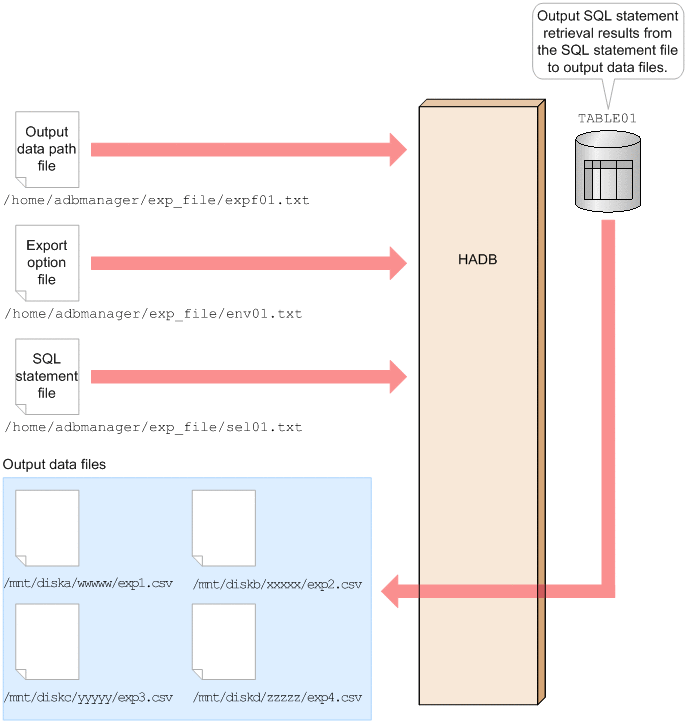 Output SQL statement retrieval results from the SQL statement file to output data files.

TABLE01

Output data path file

/home/adbmanager/exp_file/expf01.txt

Export option file

/home/adbmanager/exp_file/env01.txt

SQL statement file

/home/adbmanager/exp_file/sel01.txt

HADB

Output data files

/mnt/diska/wwwww/exp1.csv

/mnt/diskb/xxxxx/exp2.csv

/mnt/diskc/yyyyy/exp3.csv

/mnt/diskd/zzzzz/exp4.csv