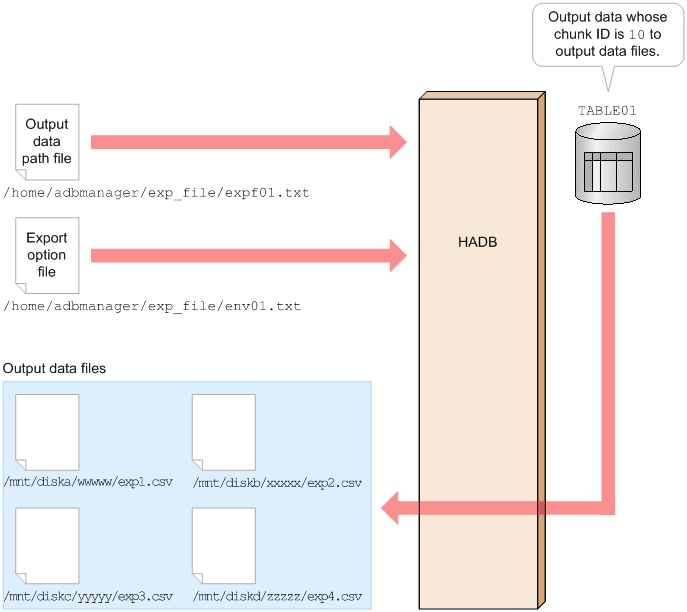 Output data whose chunk ID is 10 to output data files.

TABLE01

Output data path file

/home/adbmanager/exp_file/expf01.txt

Export option file

/home/adbmanager/exp_file/env01.txt

HADB

Output data files

/mnt/diska/wwwww/exp1.csv

/mnt/diskb/xxxxx/exp2.csv

/mnt/diskc/yyyyy/exp3.csv

/mnt/diskd/zzzzz/exp4.csv