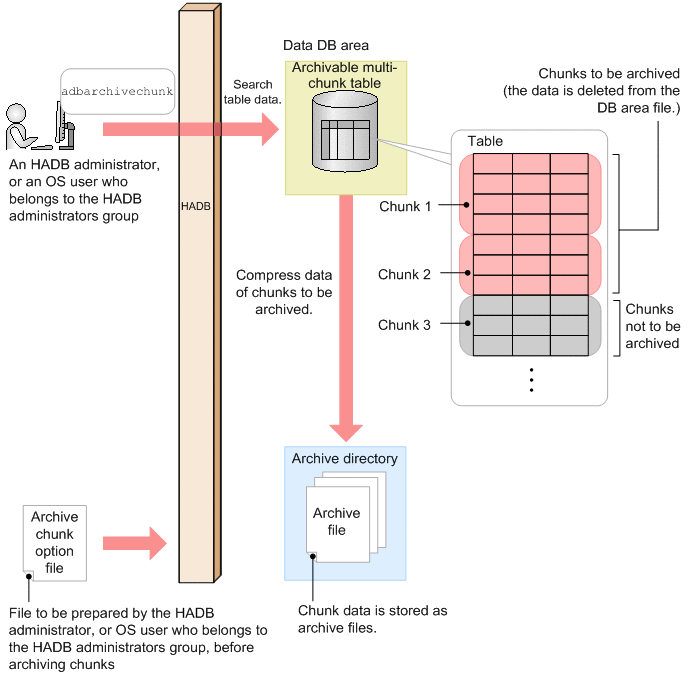 adbarchivechunk

An HADB administrator, or an OS user who belongs to the HADB administrators group

HADB

Search table data.

Data DB area

Archivable multi-chunk table

Chunks to be archived (the data is deleted from the DB area file.)

Table

Chunk 1

Chunk 2

Chunk 3

Chunks not to be archived

Compress data of chunks to be archived.

Archive directory

Archive file

Chunk data is stored as archive files.

Archive chunk option file

File to be prepared by the HADB administrator, or OS user who belongs to the HADB administrators group, before archiving chunks