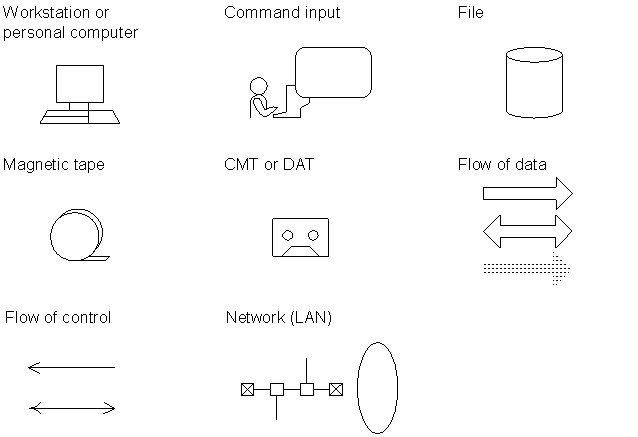 Workstation or personal computer

Command input

File

Magnetic tape

CMT or DAT

Flow of data

Flow of control

Network (LAN)