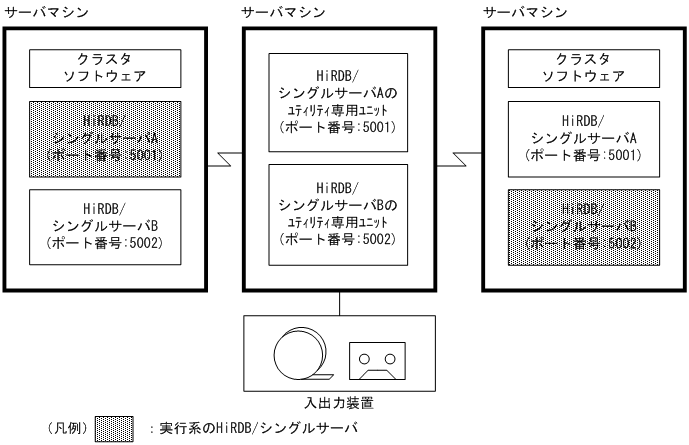 サーバマシン

クラスタ
ソフトウェア

HiRDB/
シングルサーバA
(ポート番号:5001)

HiRDB/
シングルサーバB
(ポート番号:5002)

サーバマシン

HiRDB/
シングルサーバAの
ユティリティ専用ユニット
(ポート番号:5001)

HiRDB/
シングルサーバBの
ユティリティ専用ユニット
(ポート番号:5002)

サーバマシン

クラスタ
ソフトウェア

HiRDB/
シングルサーバA
(ポート番号:5001)

HiRDB/
シングルサーバB
(ポート番号:5002)

入出力装置

(凡例) :実行系のHiRDB/シングルサーバ