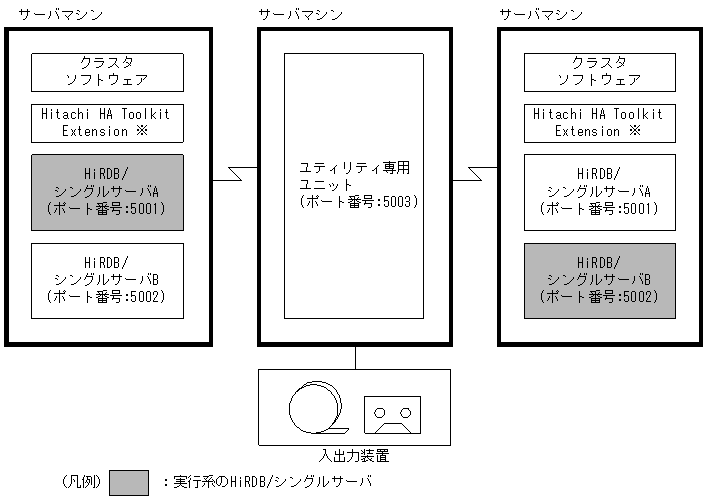 サーバマシン

クラスタ
ソフトウェア

Hitachi HA Toolkit Extension ※

HiRDB/
シングルサーバA
(ポート番号:5001)

HiRDB/
シングルサーバB
(ポート番号:5002)

サーバマシン

ユティリティ専用
ユニット
(ポート番号:5003)

サーバマシン

クラスタ
ソフトウェア

Hitachi HA Toolkit Extension ※

HiRDB/
シングルサーバA
(ポート番号:5001)

HiRDB/
シングルサーバB
(ポート番号:5002)

入出力装置

(凡例) ：実行系のHiRDB/シングルサーバ