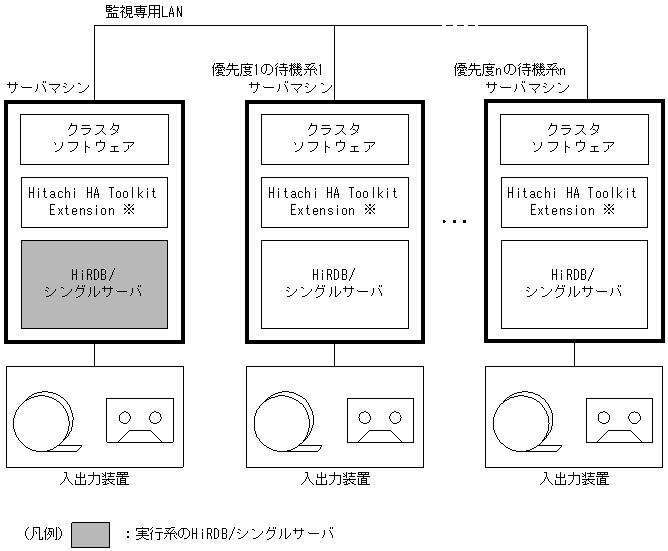 監視専用LAN

サーバマシン

クラスタ
ソフトウェア

Hitachi HA Toolkit Extension ※

HiRDB/
シングルサーバ

入出力装置

優先度1の待機系1
サーバマシン

クラスタ
ソフトウェア

Hitachi HA Toolkit Extension ※

HiRDB/
シングルサーバ

入出力装置

…

優先度nの待機系n
サーバマシン

クラスタ
ソフトウェア

Hitachi HA Toolkit Extension ※

HiRDB/
シングルサーバ

入出力装置

（凡例） ：実行系のHiRDB/シングルサーバ