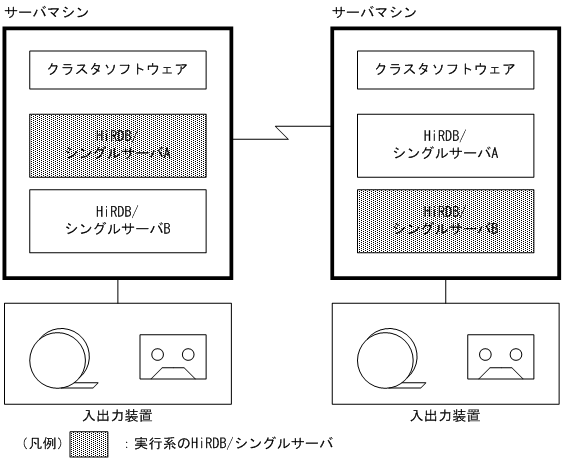 サーバマシン

クラスタソフトウェア

HiRDB/
シングルサーバA

HiRDB/
シングルサーバB

入出力装置

サーバマシン

クラスタソフトウェア

HiRDB/
シングルサーバA

HiRDB/
シングルサーバB

入出力装置

（凡例） ：実行系のHiRDB/シングルサーバ