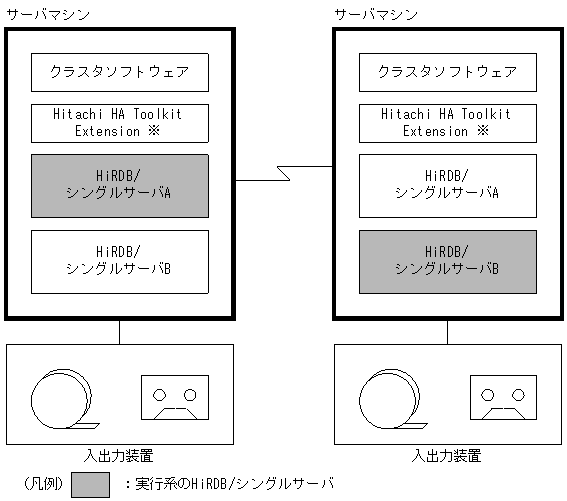 サーバマシン

クラスタソフトウェア

Hitachi HA Toolkit Extension ※

HiRDB/
シングルサーバA

HiRDB/
シングルサーバB

入出力装置

サーバマシン

クラスタソフトウェア

Hitachi HA Toolkit Extension ※

HiRDB/
シングルサーバA

HiRDB/
シングルサーバB

入出力装置

（凡例） ：実行系のHiRDB/シングルサーバ