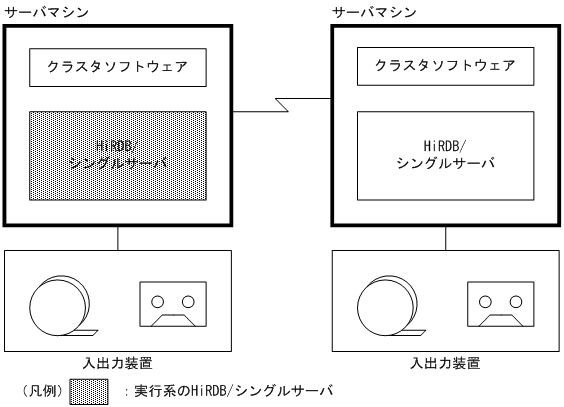 サーバマシン

クラスタソフトウェア

HiRDB/
シングルサーバ

入出力装置

サーバマシン

クラスタソフトウェア

HiRDB/
シングルサーバ

入出力装置

（凡例）　：実行系のHiRDB/シングルサーバ