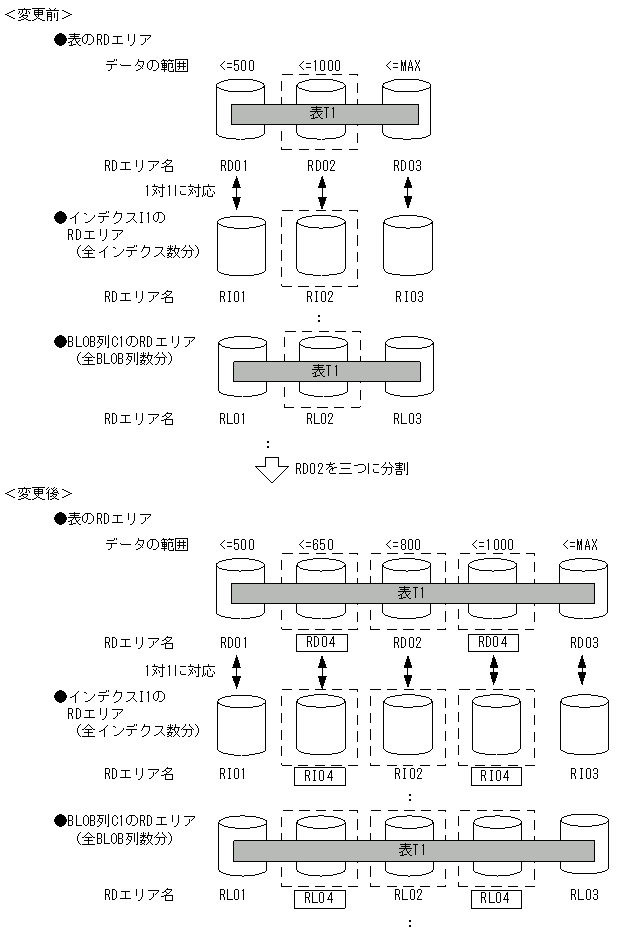 <変更前>

●表のRDエリア

データの範囲 <=500 <=1000 <=MAX

表T1

RDエリア名 RD01 RD02 RD03

1対1に対応

●インデクスI1のRDエリア（全インデクス数分）

RDエリア名 RI01 RI02 RI03

:

●BLOB列C1のRDエリア（全BLOB列数分）

表T1

RDエリア名 RL01 RL02 RL03

:

RD02を三つに分割

<変更後>

●表のRDエリア

データの範囲 <=500 <=650 <=800 <=1000 <=MAX

表T1

RDエリア名 RD01 RD04 RD02 RD04 RD03

1対1に対応

●インデクスI1のRDエリア（全インデクス数分）

RDエリア名 RI01 RI04 RI02 RI04 RI03

:

●BLOB列C1のRDエリア（全BLOB列数分）

表T1

RDエリア名 RL01 RL04 RL02 RL04 RL03

: