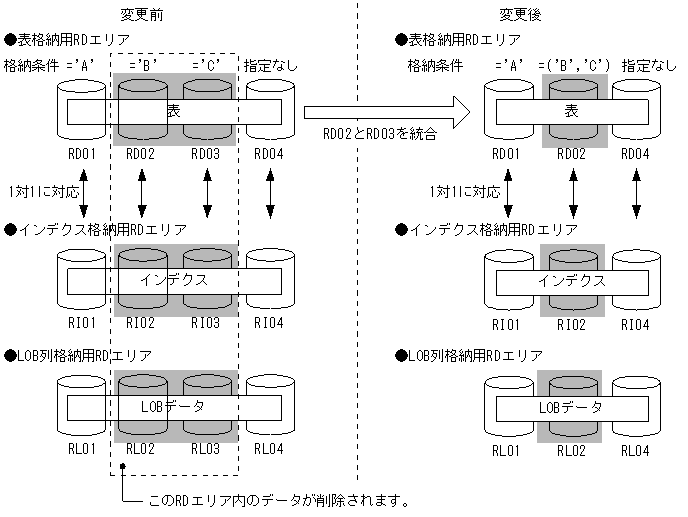 変更前

●表格納用RDエリア

格納条件 ='A' ='B' ='C' 指定なし

表

RD01 RD02 RD03 RD04

1対1に対応

●インデクス格納用RDエリア

インデクス

RI01 RI02 RI03 RI04

●LOB列格納用RDエリア

LOBデータ

RL01 RL02 RL03 RL04

このRDエリア内のデータが削除されます。

RD02とRD03を統合

変更後

●表格納用RDエリア

格納条件 ='A' =('B','C') 指定なし

表

RD01 RD02 RD04

1対1に対応

●インデクス格納用RDエリア

インデクス

RI01 RI02 RI04

●LOB列格納用RDエリア

LOBデータ

RL01 RL02 RL04