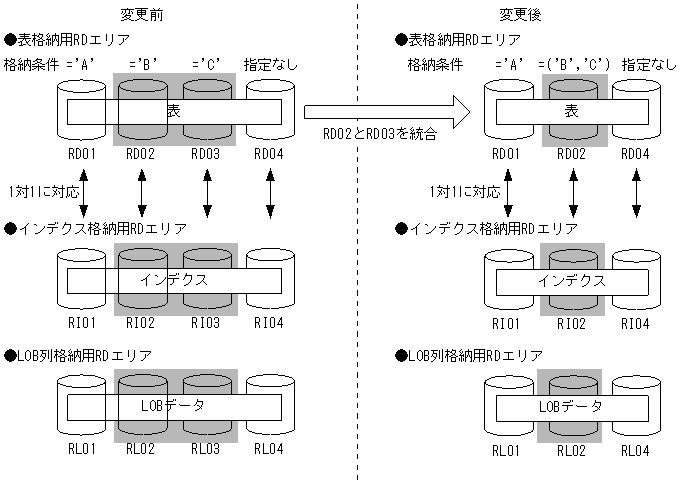 変更前

●表格納用RDエリア

格納条件 ='A' ='B' ='C' 指定なし

表

RD01 RD02 RD03 RD04

1対1に対応

●インデクス格納用RDエリア

インデクス

RI01 RI02 RI03 RI04

●LOB列格納用RDエリア

LOBデータ

RL01 RL02 RL03 RL04

RD02とRD03を統合

変更後

●表格納用RDエリア

格納条件 ='A' =('B','C') 指定なし

表

RD01 RD02 RD04

1対1に対応

●インデクス格納用RDエリア

インデクス

RI01 RI02 RI04

●LOB列格納用RDエリア

LOBデータ

RL01 RL02 RL04